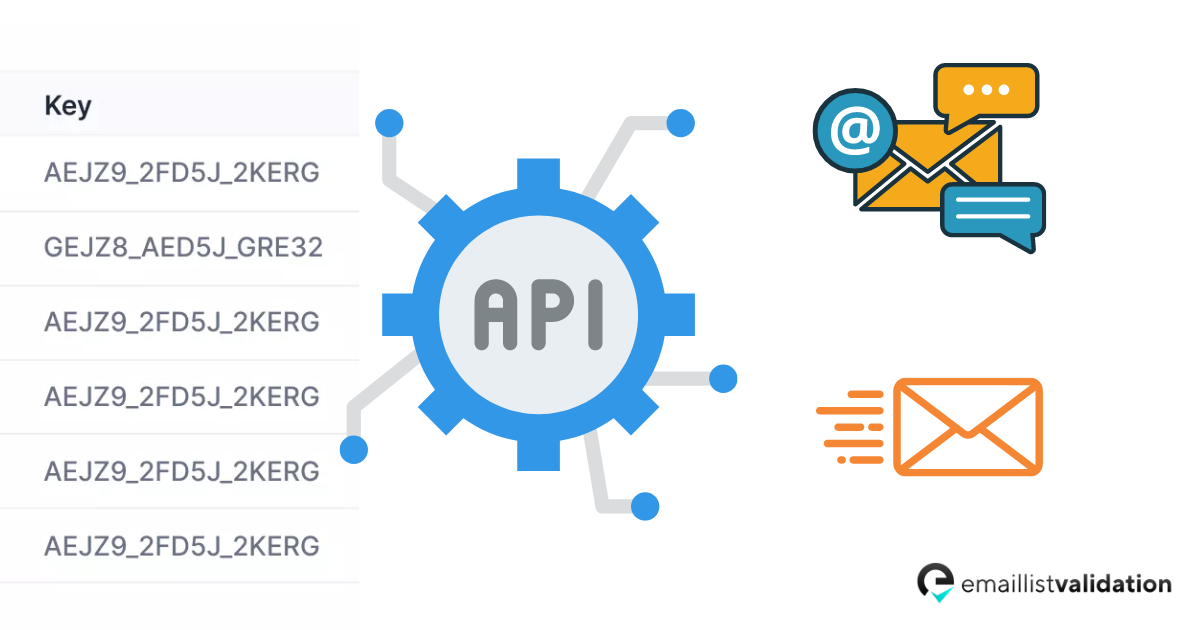 | Key |
|---|
| AEJZ9_2FD5J_2KERG |
| GEJZ8_AED5J_GRE32 |
| AEJZ9_2FD5J_2KERG |
| AEJZ9_2FD5J_2KERG |
| AEJZ9_2FD5J_2KERG |
| AEJZ9_2FD5J_2KERG |

API

@

emaillistvalidation